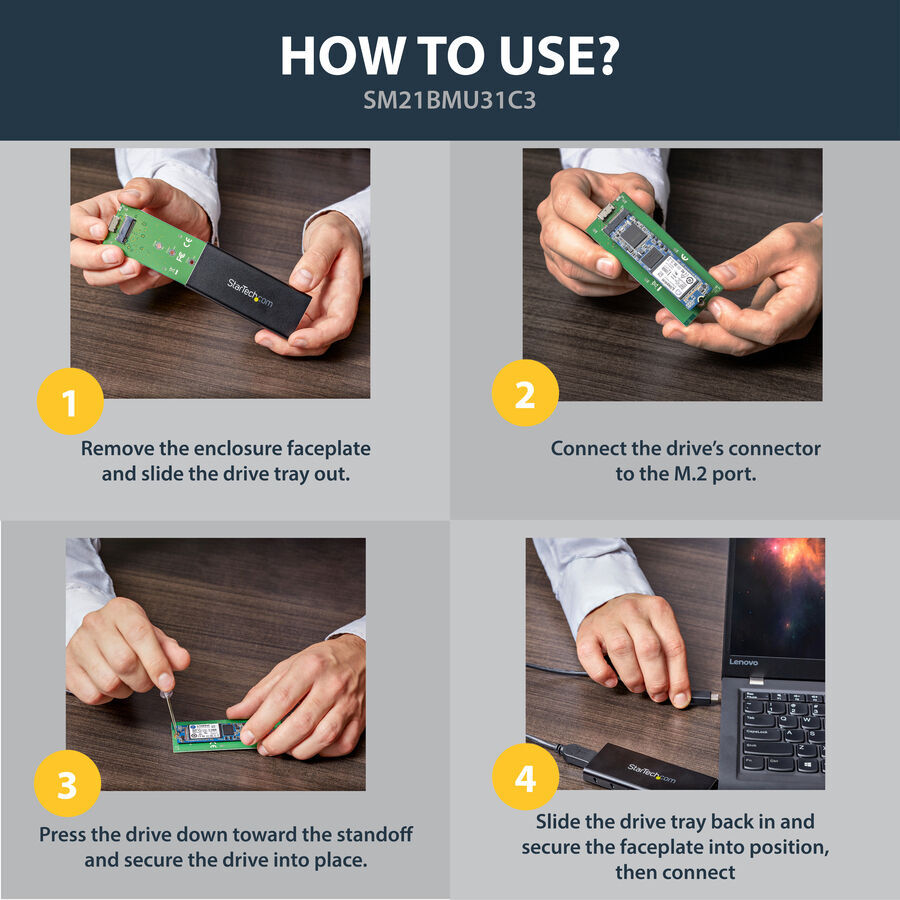 HOW TO USE?
SM21BMU31C3

StarTech.com

1

Remove the enclosure faceplate and slide the drive tray out.

2

Connect the drive's connector to the M.2 port.

3

Press the drive down toward the standoff and secure the drive into place.

Lenovo

StarTech.com

4

Slide the drive tray back in and secure the faceplate into position, then connect